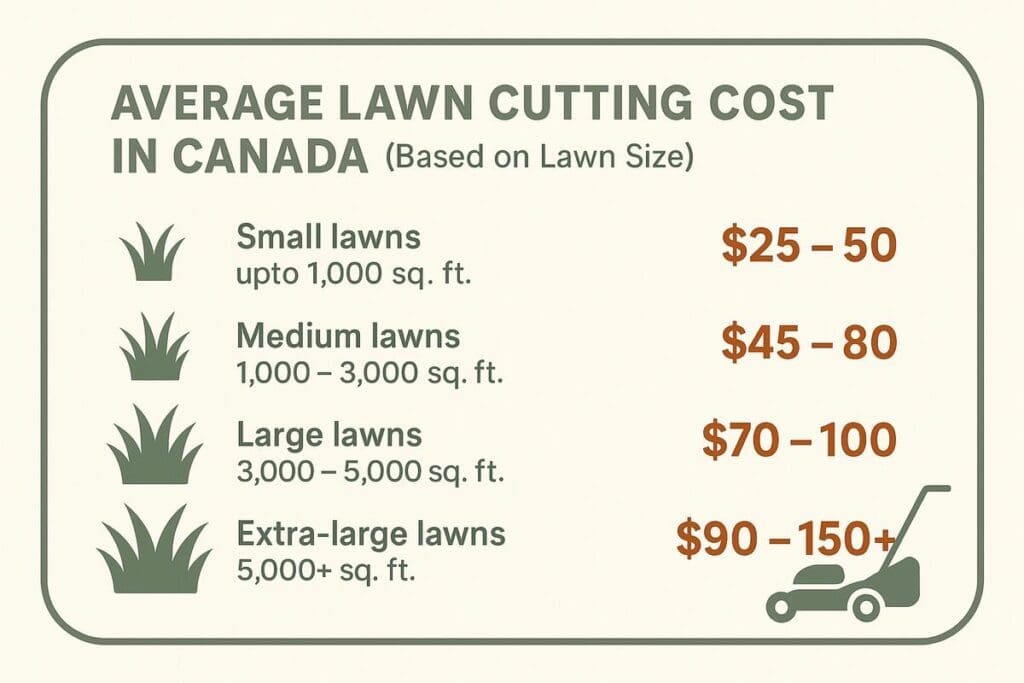 AVERAGE LAWN CUTTING COST IN CANADA (Based on Lawn Size)

Small lawns
upto 1,000 sq. ft.
$25 – 50

Medium lawns
1,000 – 3,000 sq. ft.
$45 – 80

Large lawns
3,000 – 5,000 sq. ft.
$70 – 100

Extra-large lawns
5,000+ sq. ft.
$90 – 150+